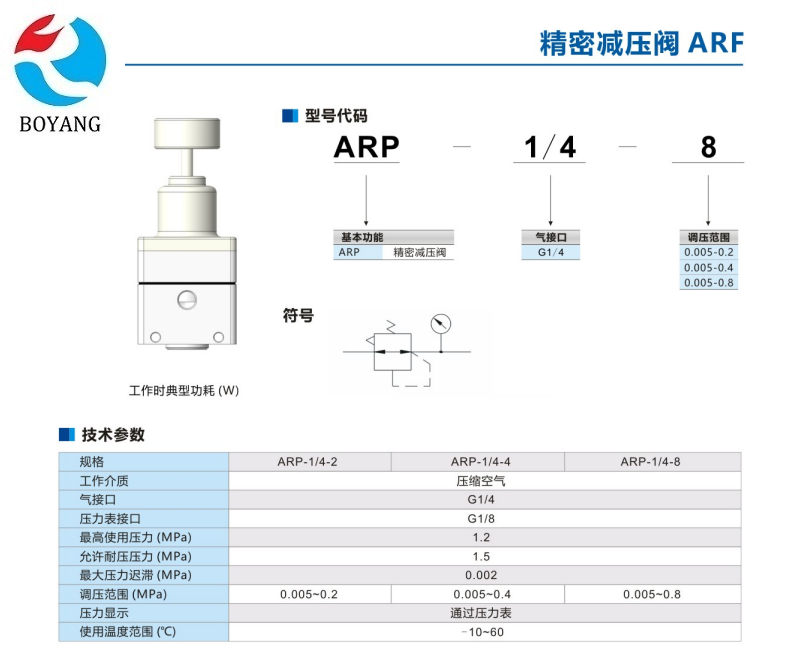 BOYANG

精密减压阀 ARF

型号代码

ARP — 1/4 — 8

| 基本功能 | |
|---|---|
| ARP | 精密减压阀 |

| 气接口 |
|---|
| G1/4 |

| 调压范围 |
|---|
| 0.005-0.2 |
| 0.005-0.4 |
| 0.005-0.8 |

符号

工作时典型功耗 (W)

技术参数

| 规格 | ARP-1/4-2 | ARP-1/4-4 | ARP-1/4-8 |
|---|---|---|---|
| 工作介质 | 压缩空气 | | |
| 气接口 | G1/4 | | |
| 压力表接口 | G1/8 | | |
| 最高使用压力 (MPa) | 1.2 | | |
| 允许耐压压力 (MPa) | 1.5 | | |
| 最大压力迟滞 (MPa) | 0.002 | | |
| 调压范围 (MPa) | 0.005~0.2 | 0.005~0.4 | 0.005~0.8 |
| 压力显示 | 通过压力表 | | |
| 使用温度范围 (℃) | -10~60 | | |