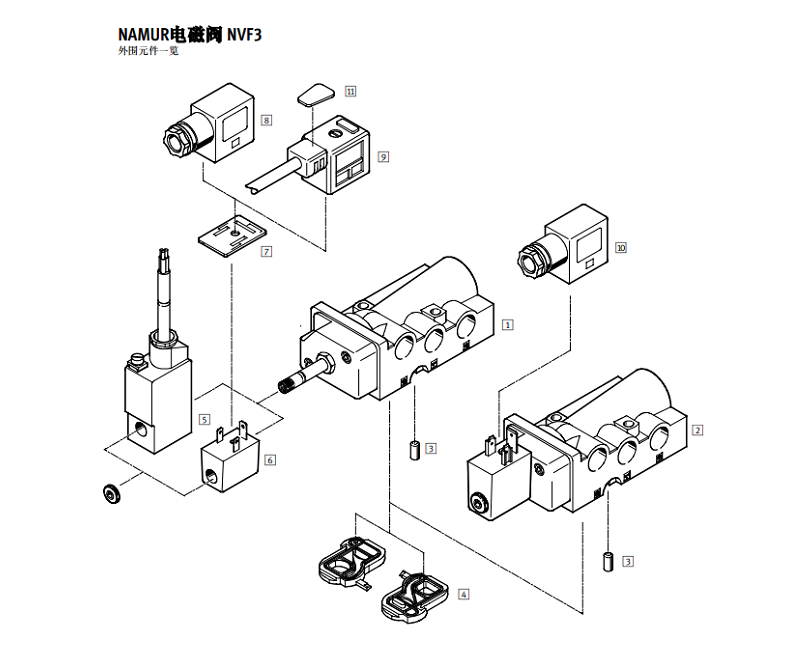 NAMUR电磁阀 NVF3
外围元件一览

11
8
9
7
10
1
5
6
3
2
3
4